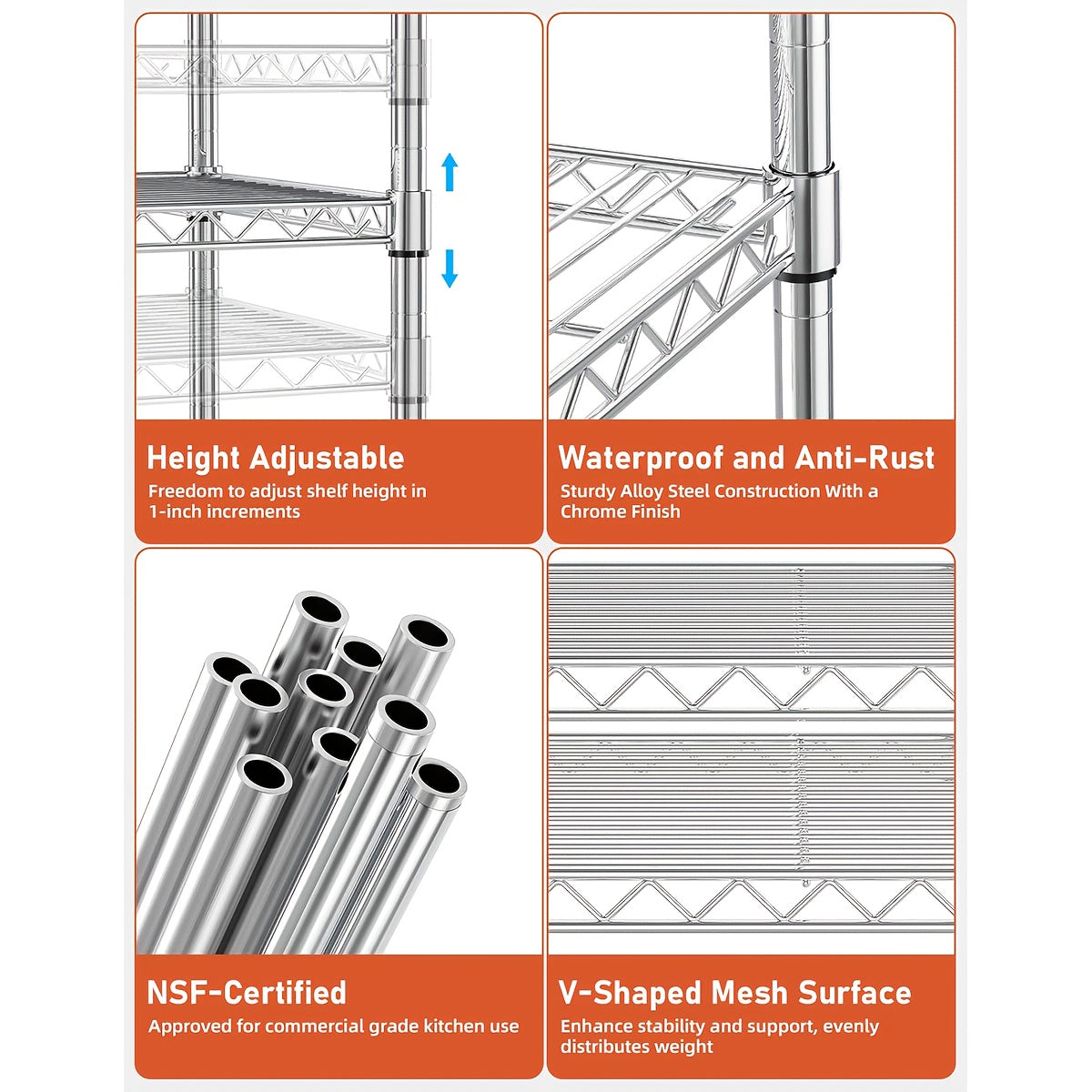 Height Adjustable
Freedom to adjust shelf height in 1-inch increments

Waterproof and Anti-Rust
Sturdy Alloy Steel Construction With a Chrome Finish

NSF-Certified
Approved for commercial grade kitchen use

V-Shaped Mesh Surface
Enhance stability and support, evenly distributes weight