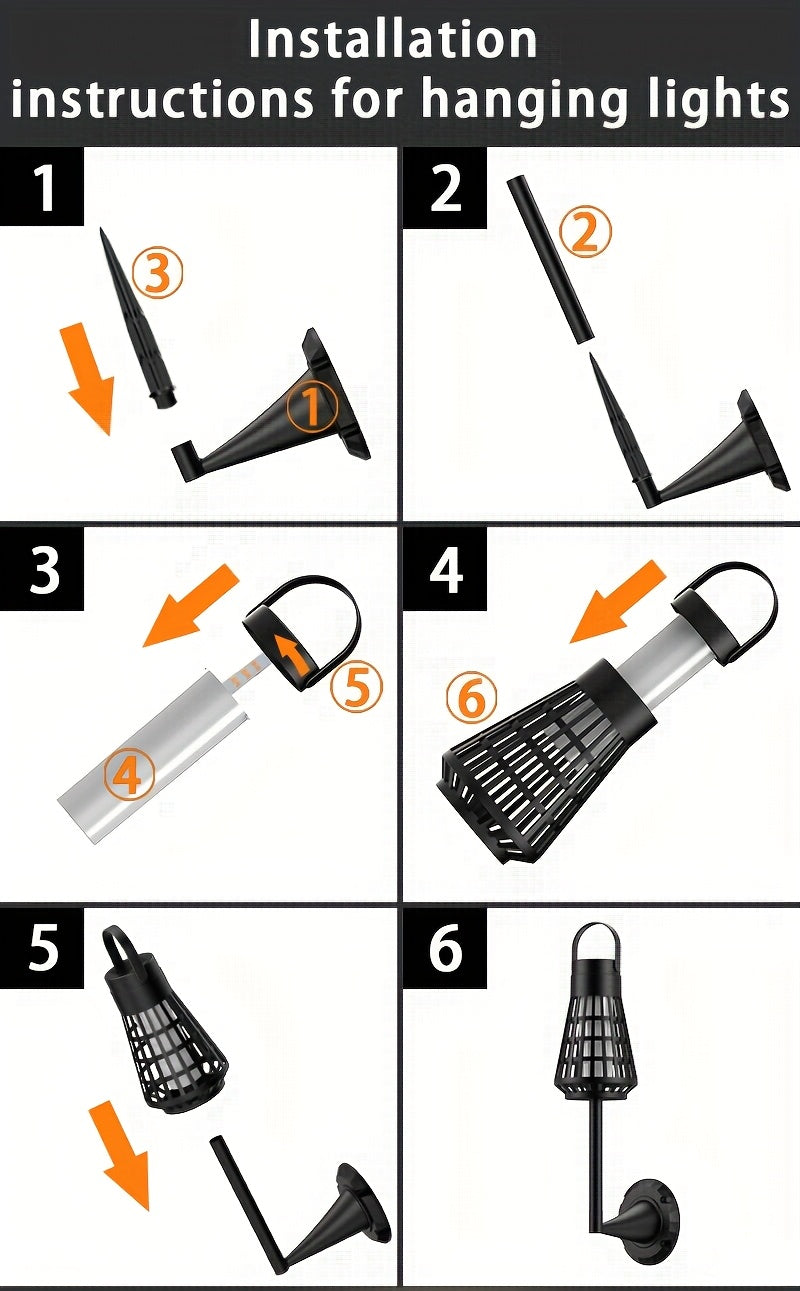 Installation instructions for hanging lights

1

③

①

2

②

3

⑤

④

4

⑥

5

6