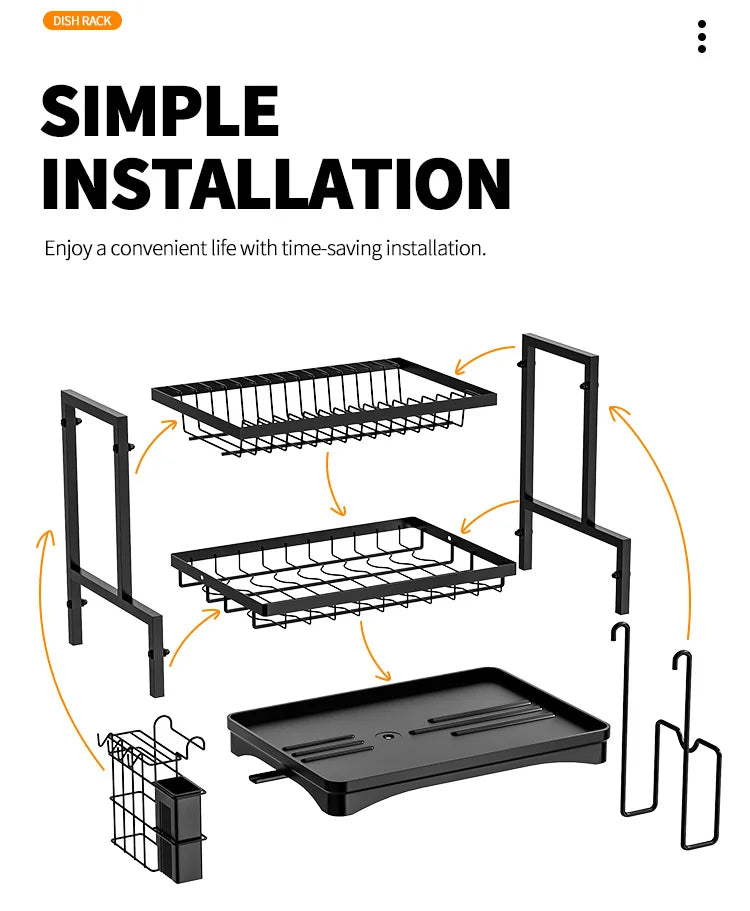 DISH RACK

SIMPLE INSTALLATION

Enjoy a convenient life with time-saving installation.