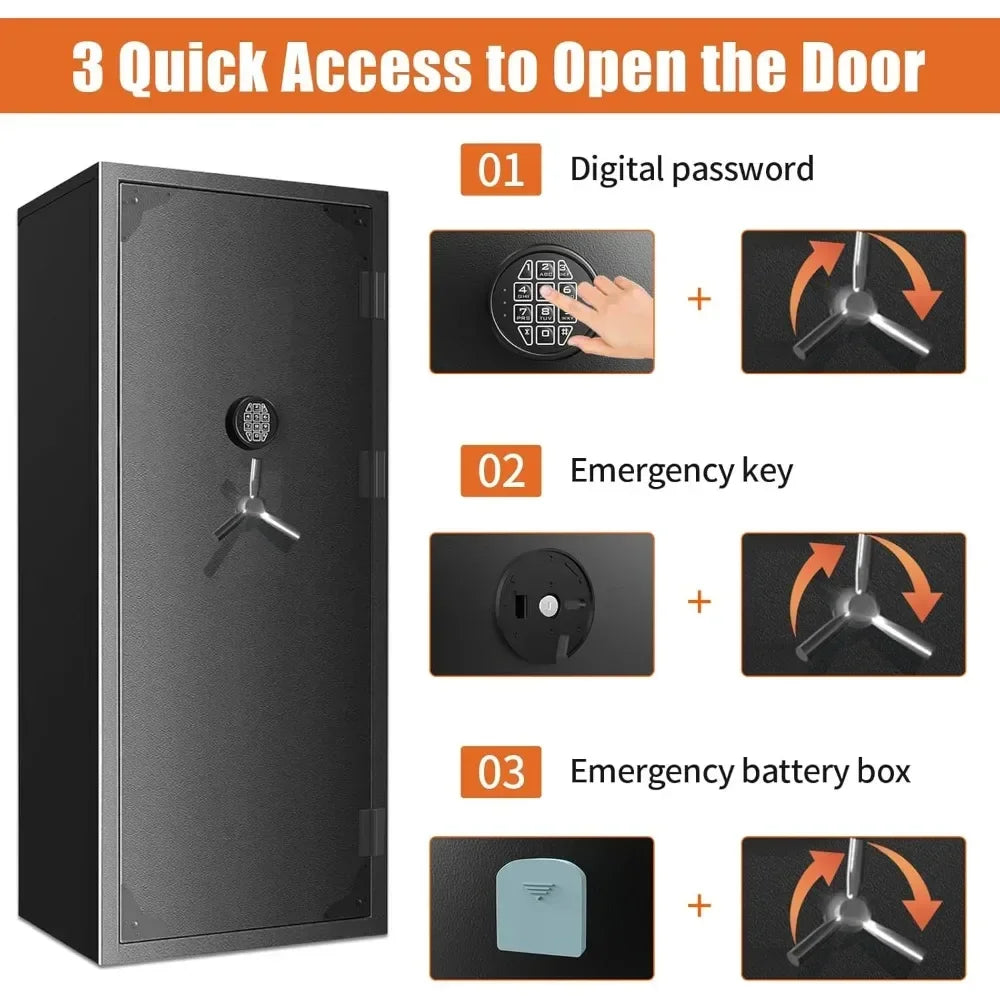 3 Quick Access to Open the Door

01 Digital password

+

02 Emergency key

+

03 Emergency battery box

+