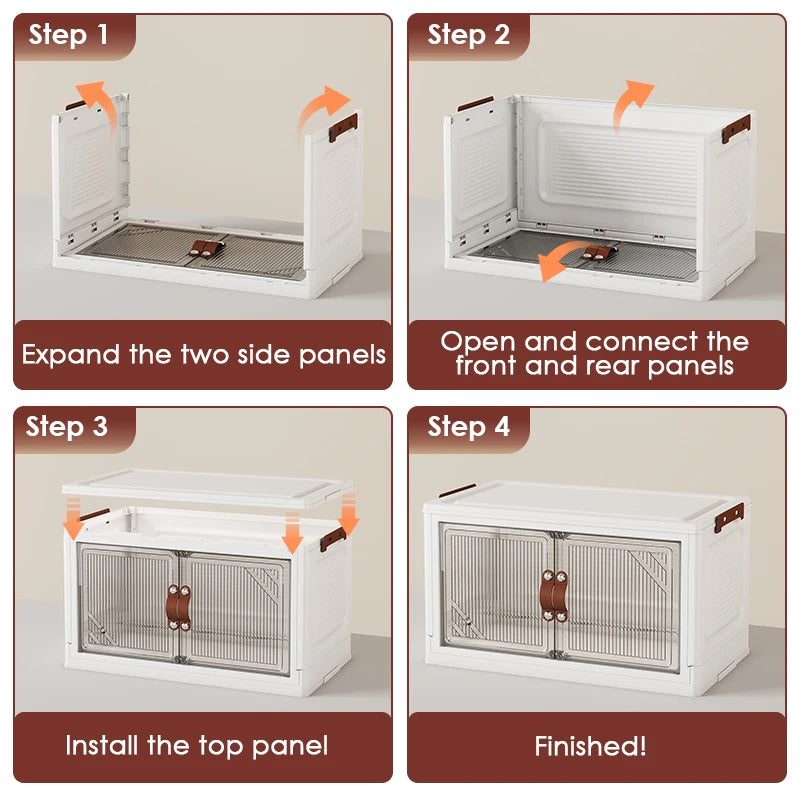 Step 1

Expand the two side panels

Step 2

Open and connect the front and rear panels

Step 3

Install the top panel

Step 4

Finished!