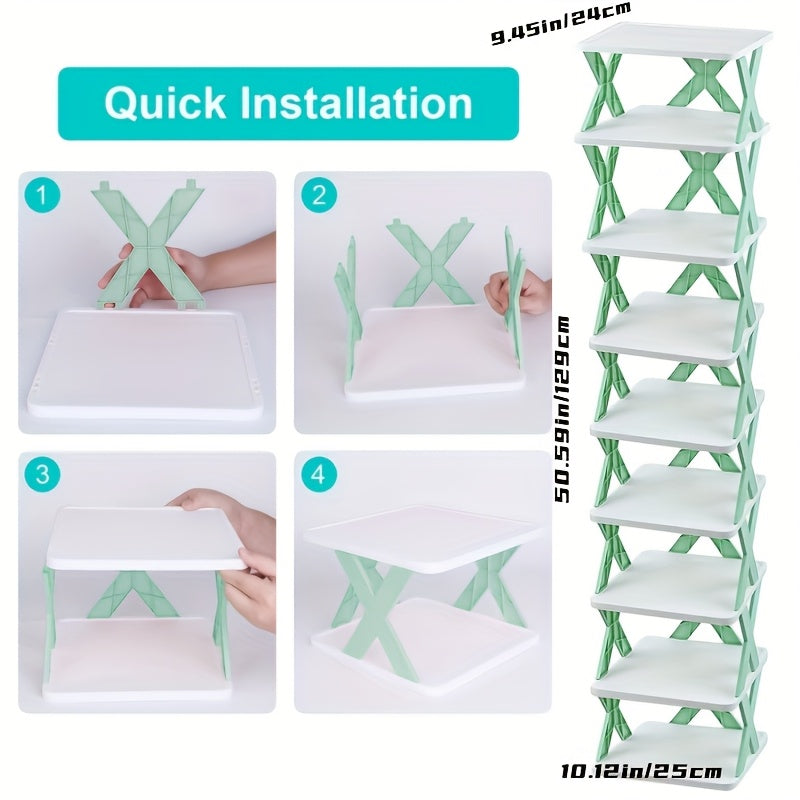 Quick Installation

1

2

3

4

9.45in/24cm

50.59in/129cm

10.12in/25cm