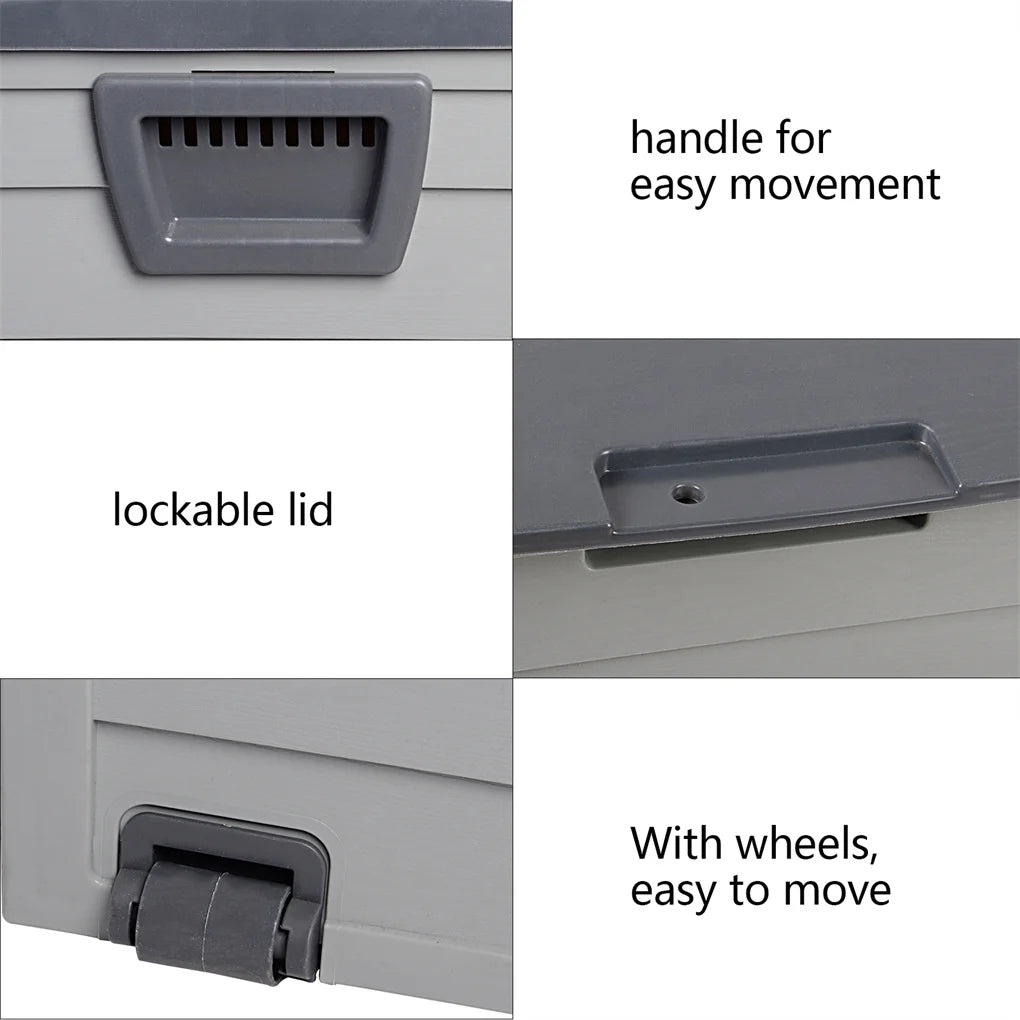 handle for easy movement

lockable lid

With wheels, easy to move