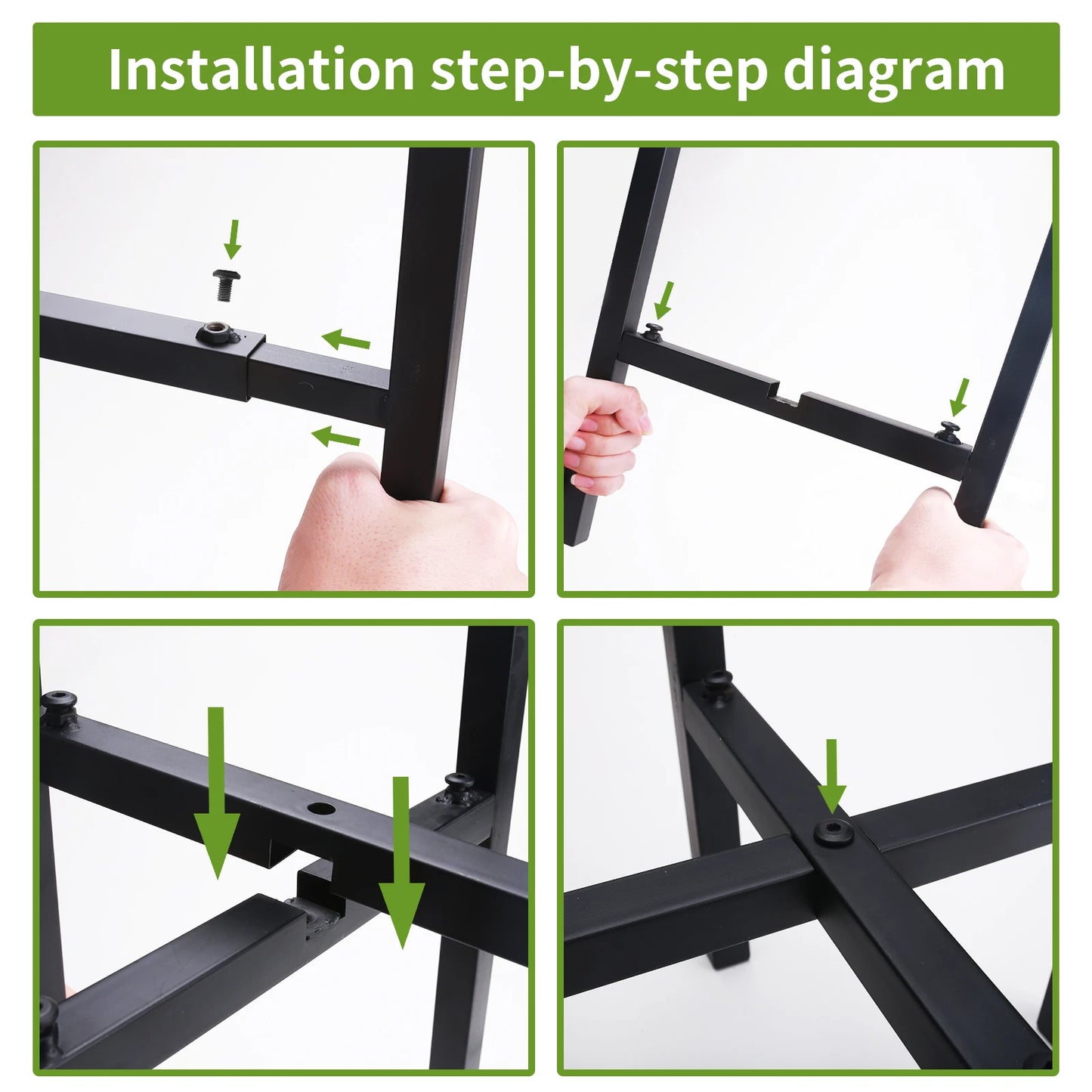 Installation step-by-step diagram