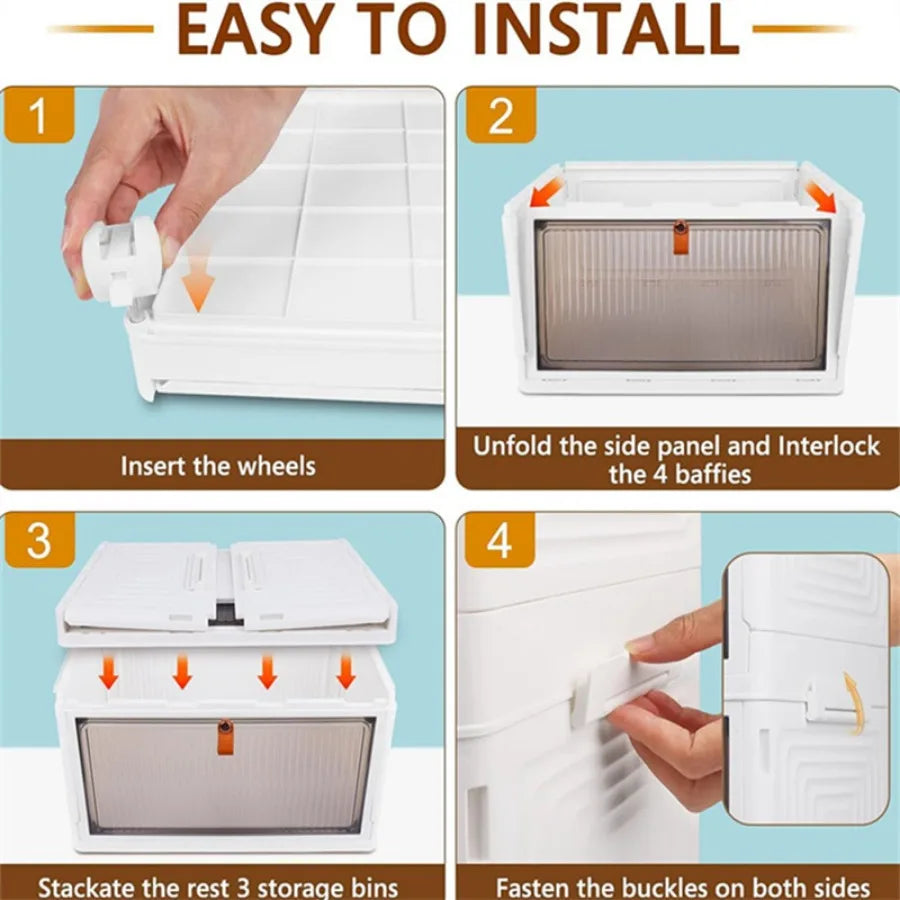 EASY TO INSTALL

1

Insert the wheels

2

Unfold the side panel and Interlock the 4 baffies

3

Stackate the rest 3 storage bins

4

Fasten the buckles on both sides