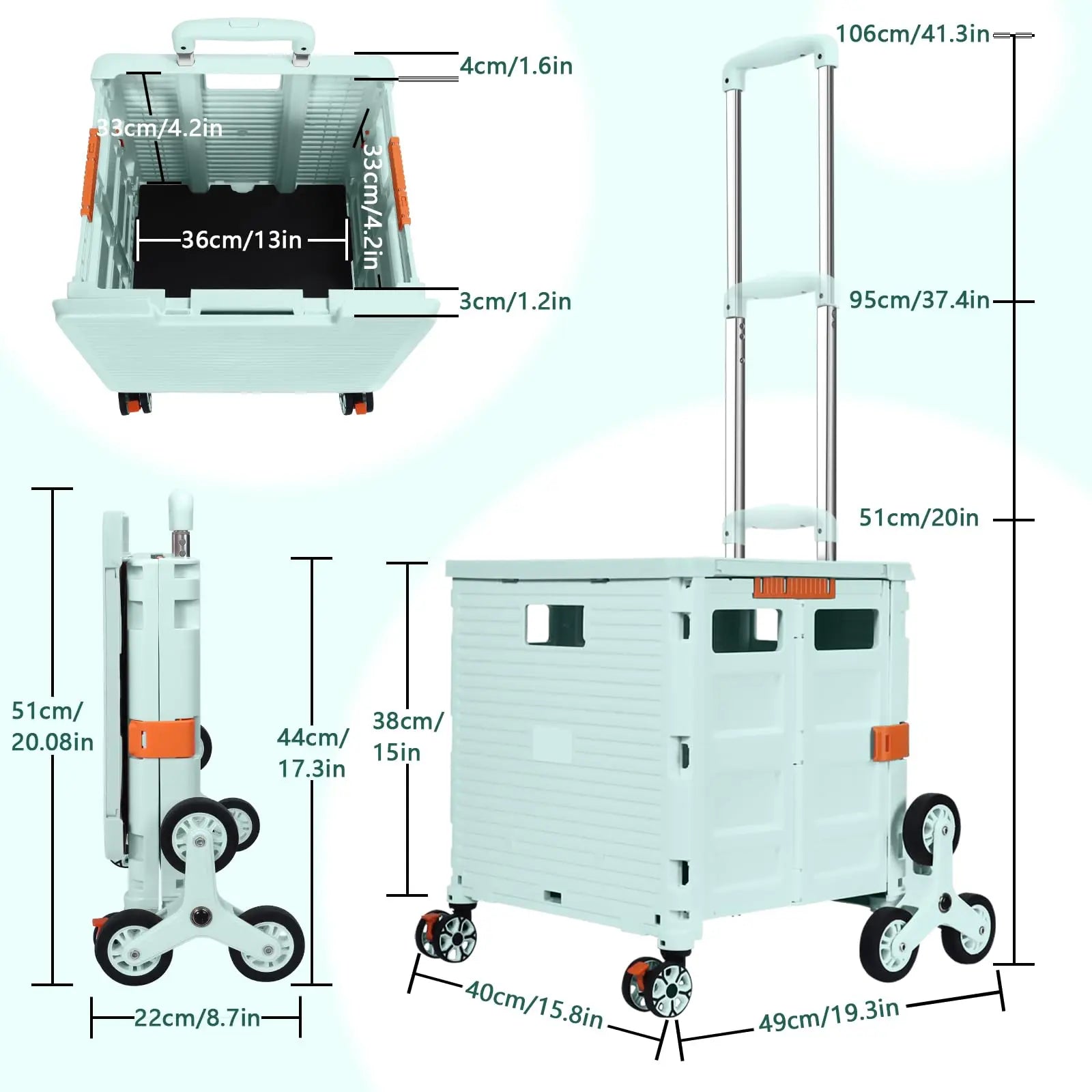 4cm/1.6in

33cm/4.2in

33cm/4.2in

36cm/13in

3cm/1.2in

106cm/41.3in

95cm/37.4in

51cm/20in

51cm/
20.08in

44cm/
17.3in

38cm/
15in

22cm/8.7in

40cm/15.8in

49cm/19.3in