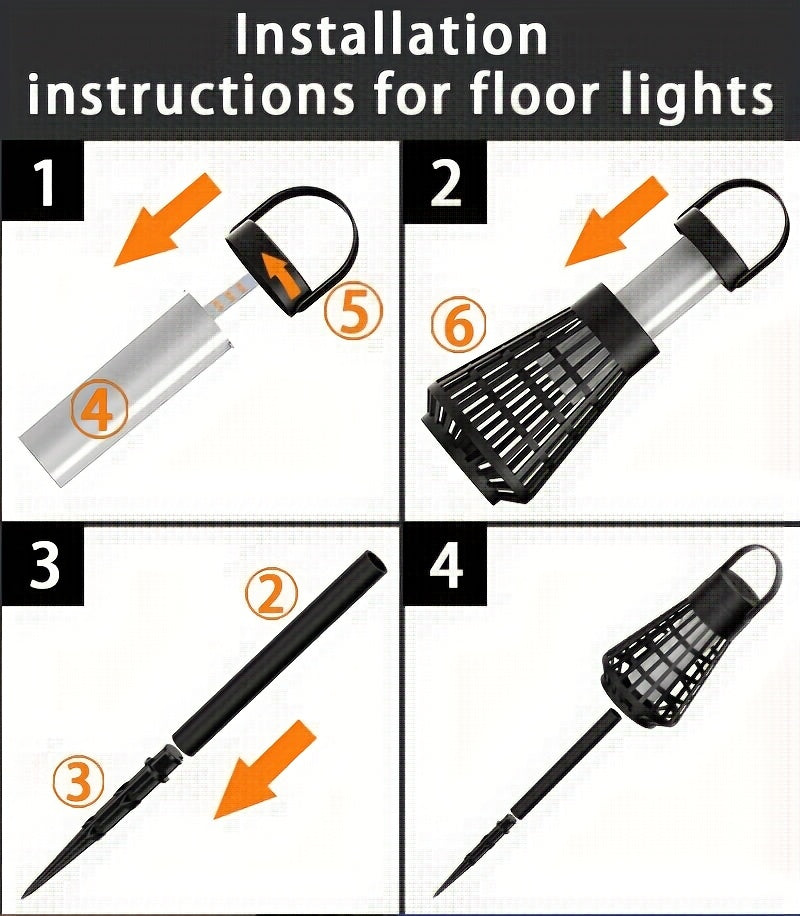 Installation instructions for floor lights

1

5

4

2

6

3

2

3

4