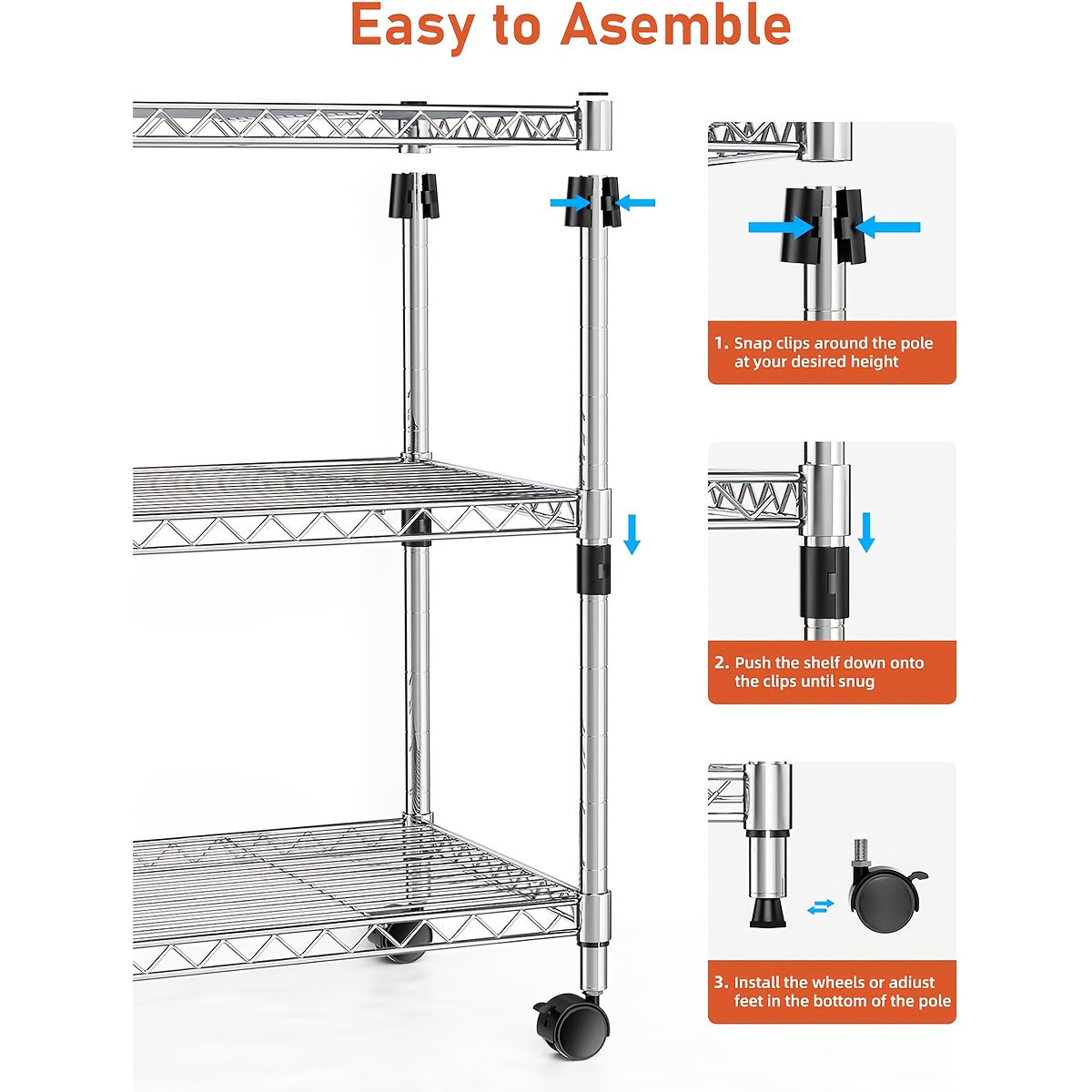 Easy to Asemble

1. Snap clips around the pole at your desired height

2. Push the shelf down onto the clips until snug

3. Install the wheels or adiust feet in the bottom of the pole