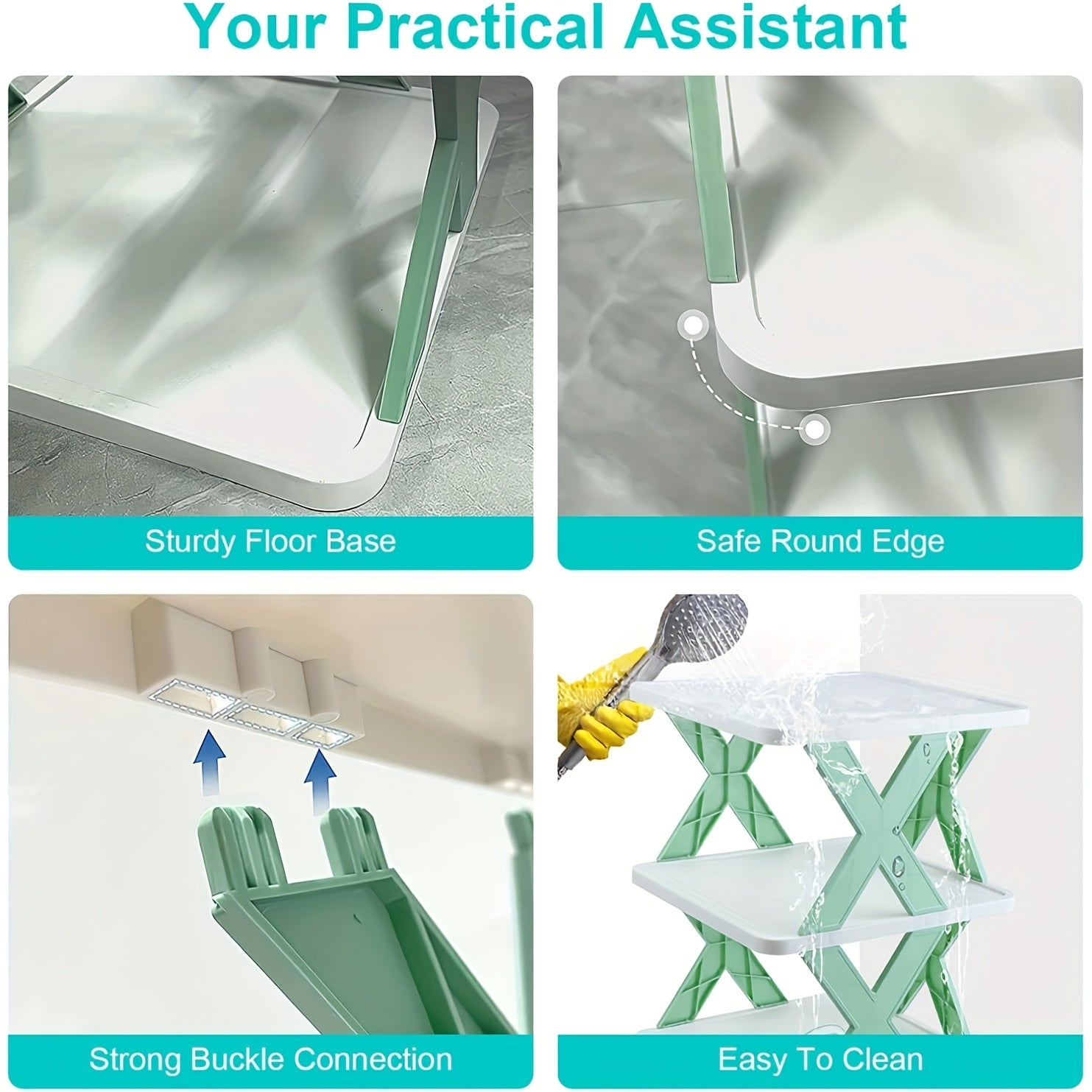 Your Practical Assistant

Sturdy Floor Base

Safe Round Edge

Strong Buckle Connection

Easy To Clean